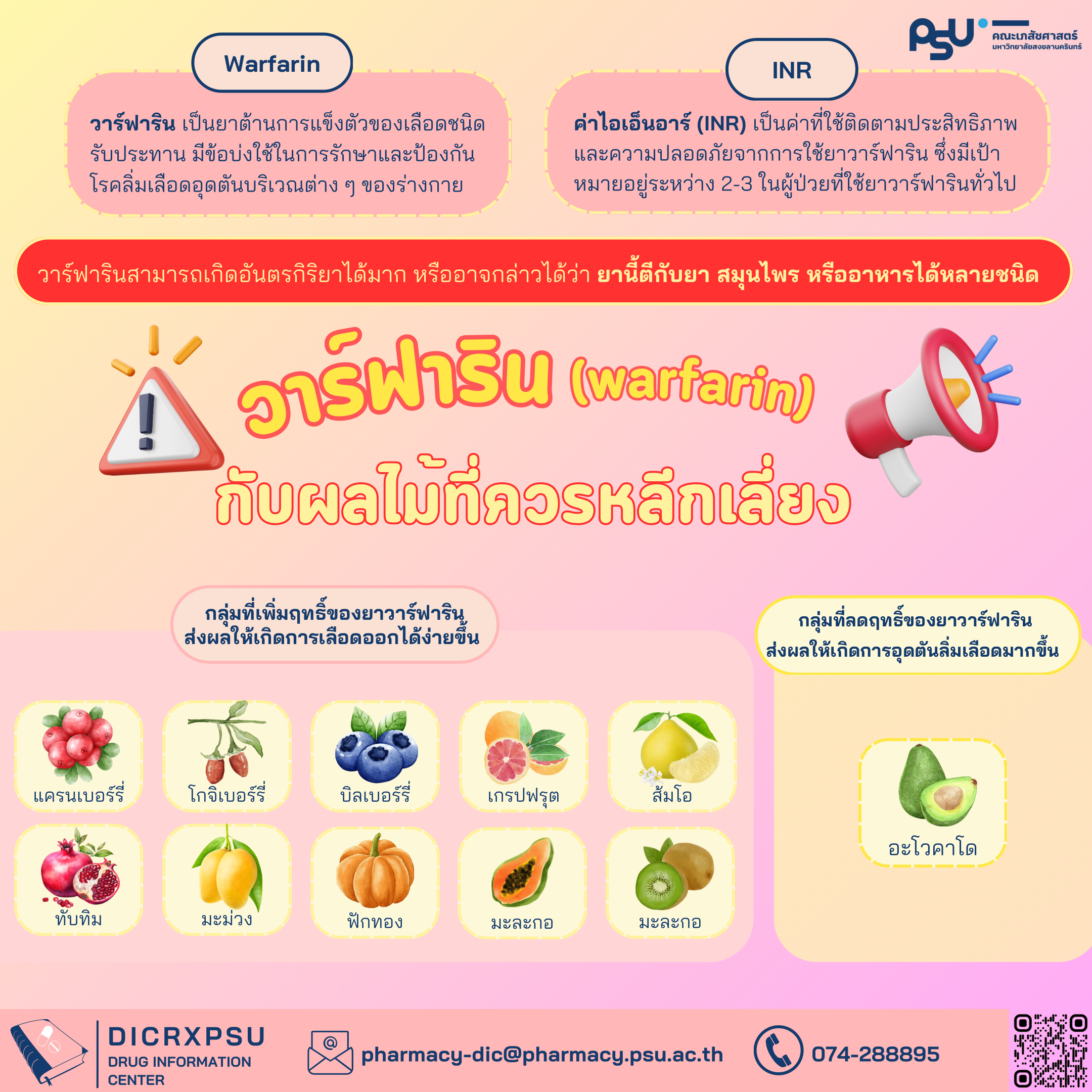 PSU คณะเภสัชศาสตร์ มหาวิทยาลัยสงขลานครินทร์

Warfarin

วาร์ฟาริน เป็นยาต้านการแข็งตัวของเลือดชนิดรับประทาน มีข้อบ่งใช้ในการรักษาและป้องกันโรคลิ่มเลือดอุดตันบริเวณต่าง ๆ ของร่างกาย

INR

ค่าไอเอ็นอาร์ (INR) เป็นค่าที่ใช้ติดตามประสิทธิภาพและความปลอดภัยจากการใช้ยาวาร์ฟาริน ซึ่งมีเป้าหมายอยู่ระหว่าง 2-3 ในผู้ป่วยที่ใช้ยาวาร์ฟารินทั่วไป

วาร์ฟารินสามารถเกิดอันตรกิริยาได้มาก หรืออาจกล่าวได้ว่า ยานี้ตีกับยา สมุนไพร หรืออาหารได้หลายชนิด

วาร์ฟาริน (warfarin)
กับผลไม้ที่ควรหลีกเลี่ยง

กลุ่มที่เพิ่มฤทธิ์ของยาวาร์ฟาริน
ส่งผลให้เกิดการเลือดออกได้ง่ายขึ้น

แครนเบอร์รี่
โกจิเบอร์รี่
บิลเบอร์รี่
เกรปฟรุต
ส้มโอ
ทับทิม
มะม่วง
ฟักทอง
มะละกอ
มะละกอ

กลุ่มที่ลดฤทธิ์ของยาวาร์ฟาริน
ส่งผลให้เกิดการอุดตันลิ่มเลือดมากขึ้น

อะโวคาโด

DICRXPSU
DRUG INFORMATION CENTER

pharmacy-dic@pharmacy.psu.ac.th

074-288895