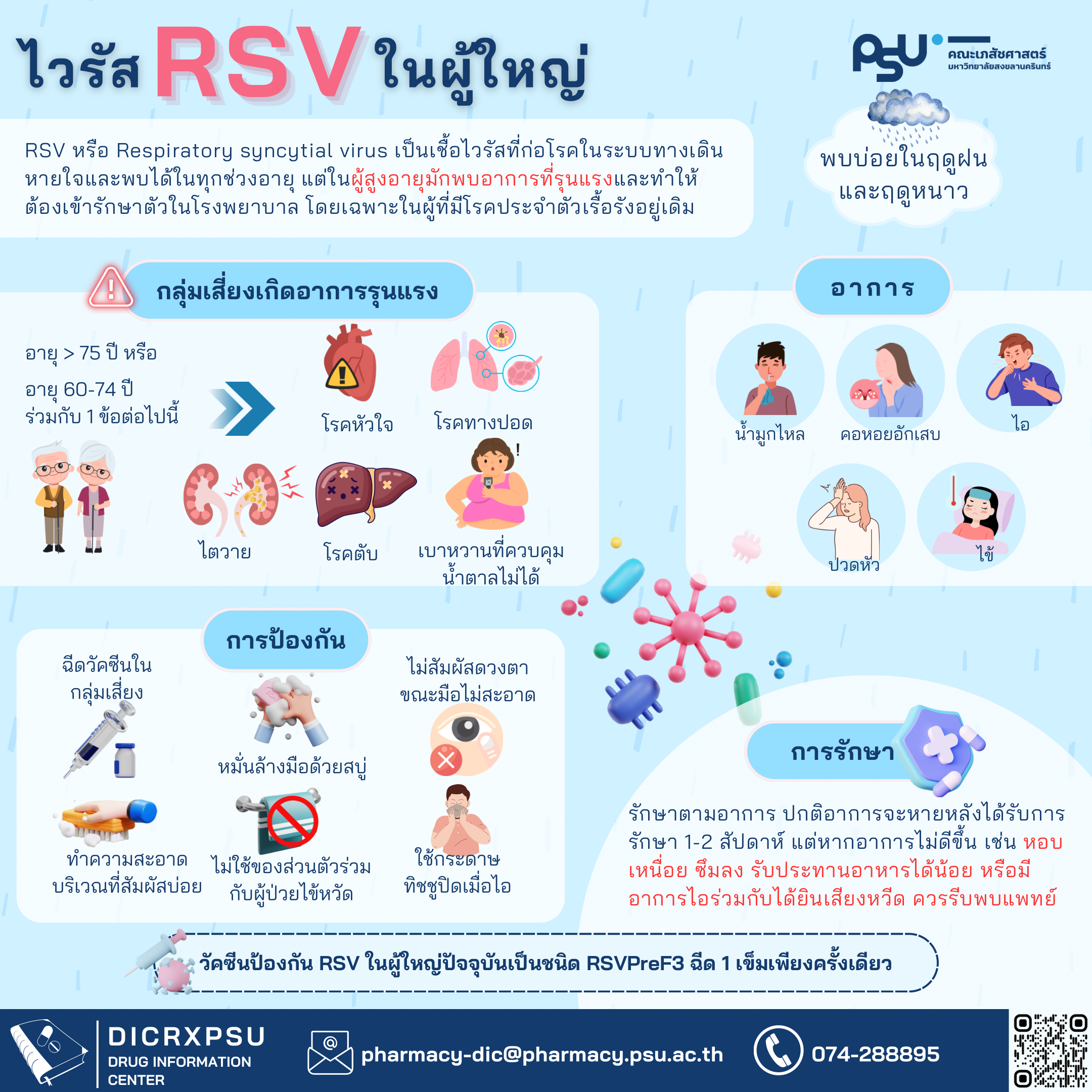 ไวรัส RSV ในผู้ใหญ่

PSU คณะเภสัชศาสตร์ มหาวิทยาลัยสงขลานครินทร์

RSV หรือ Respiratory syncytial virus เป็นเชื้อไวรัสที่ก่อโรคในระบบทางเดินหายใจและพบได้ในทุกช่วงอายุ แต่ในผู้สูงอายุมักพบอาการที่รุนแรงและทำให้ต้องเข้ารักษาตัวในโรงพยาบาล โดยเฉพาะในผู้ที่มีโรคประจำตัวเรื้อรังอยู่เดิม

พบบ่อยในฤดูฝน และฤดูหนาว

กลุ่มเสี่ยงเกิดอาการรุนแรง

อายุ > 75 ปี หรือ
อายุ 60-74 ปี ร่วมกับ 1 ข้อต่อไปนี้

โรคหัวใจ
โรคทางปอด
ไตวาย
โรคตับ
เบาหวานที่ควบคุมน้ำตาลไม่ได้

อาการ

น้ำมูกไหล
คอหอยอักเสบ
ไอ
ปวดหัว
ไข้

การป้องกัน

ฉีดวัคซีนในกลุ่มเสี่ยง
หมั่นล้างมือด้วยสบู่
ไม่สัมผัสดวงตาขณะมือไม่สะอาด
ทำความสะอาดบริเวณที่สัมผัสบ่อย
ไม่ใช้ของส่วนตัวร่วมกับผู้ป่วยไข้หวัด
ใช้กระดาษทิชชูปิดเมื่อไอ

การรักษา

รักษาตามอาการ ปกติอาการจะหายหลังได้รับการรักษา 1-2 สัปดาห์ แต่หากอาการไม่ดีขึ้น เช่น หอบเหนื่อย ซึมลง รับประทานอาหารได้น้อย หรือมีอาการไอร่วมกับได้ยินเสียงหวีด ควรรีบพบแพทย์

วัคซีนป้องกัน RSV ในผู้ใหญ่ปัจจุบันเป็นชนิด RSVPreF3 ฉีด 1 เข็มเพียงครั้งเดียว

DICRXPSU
DRUG INFORMATION CENTER
pharmacy-dic@pharmacy.psu.ac.th
074-288895